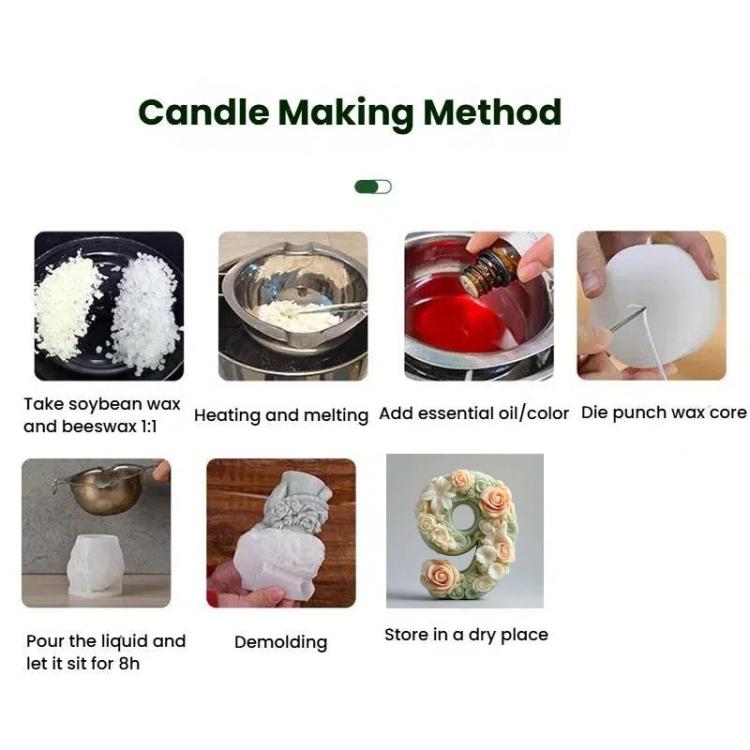 Candle Making Method

Take soybean wax and beeswax 1:1

Heating and melting

Add essential oil/color

Die punch wax core

Pour the liquid and let it sit for 8h

Demolding

Store in a dry place