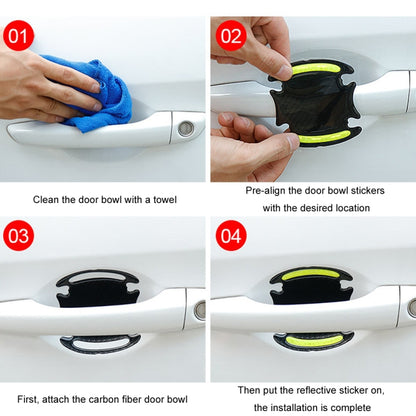 01

Clean the door bowl with a towel

02

Pre-align the door bowl stickers with the desired location

03

First, attach the carbon fiber door bowl

04

Then put the reflective sticker on, the installation is complete